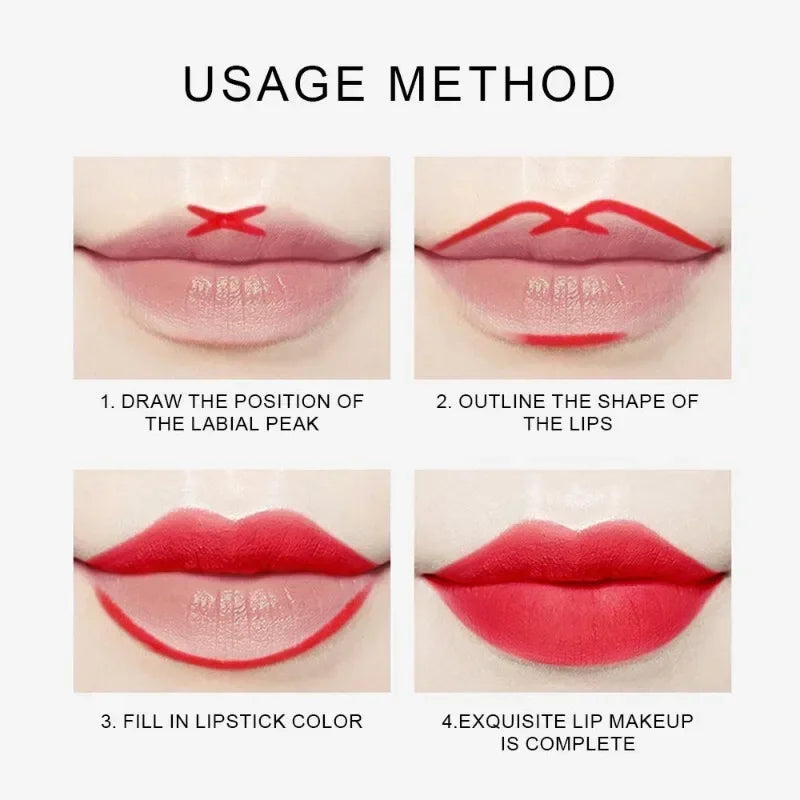 USAGE METHOD

1. DRAW THE POSITION OF THE LABIAL PEAK

2. OUTLINE THE SHAPE OF THE LIPS

3. FILL IN LIPSTICK COLOR

4.EXQUISITE LIP MAKEUP IS COMPLETE